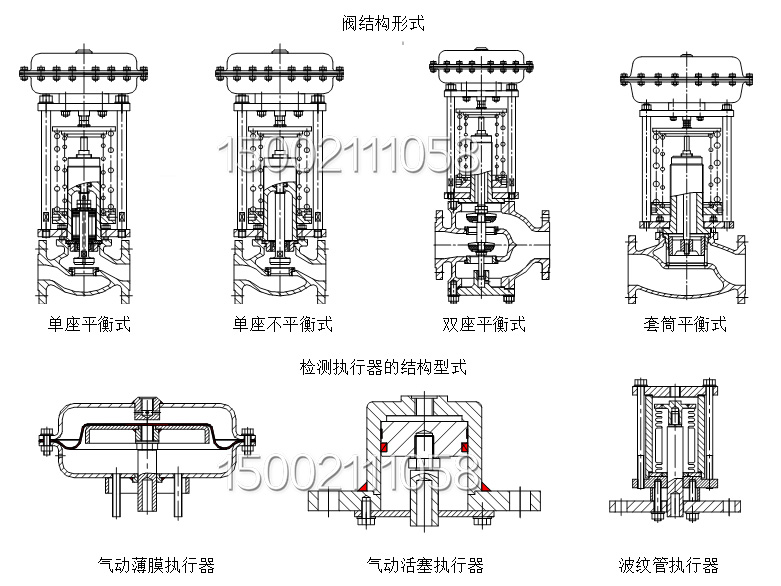 阀结构形式

15002111058

单座平衡式

单座不平衡式

双座平衡式

套筒平衡式

检测执行器的结构型式

15002111058

气动薄膜执行器

气动活塞执行器

波纹管执行器